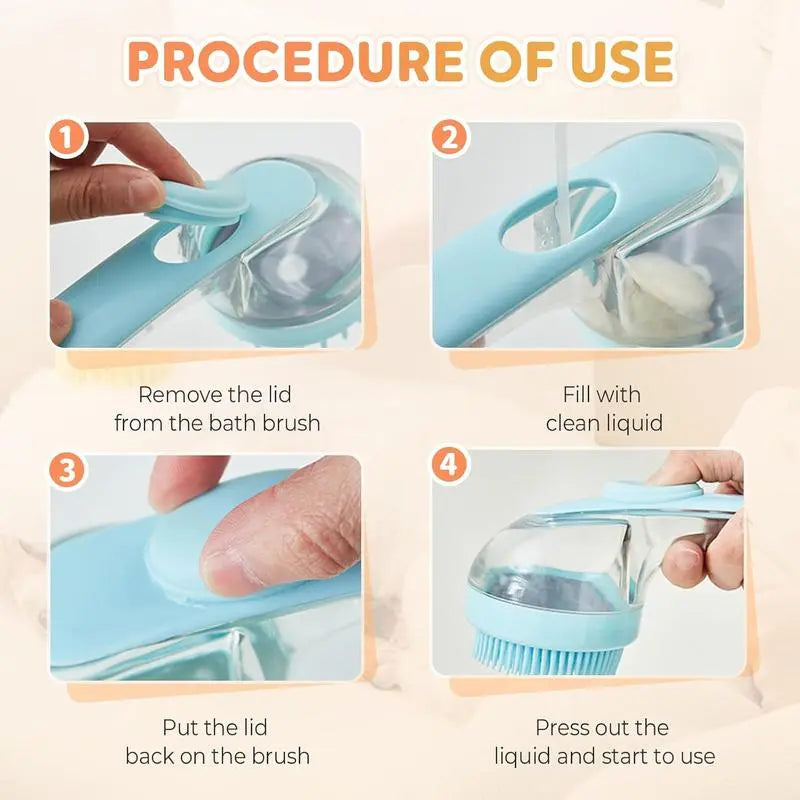 PROCEDURE OF USE

1

Remove the lid from the bath brush

2

Fill with clean liquid

3

Put the lid back on the brush

4

Press out the liquid and start to use